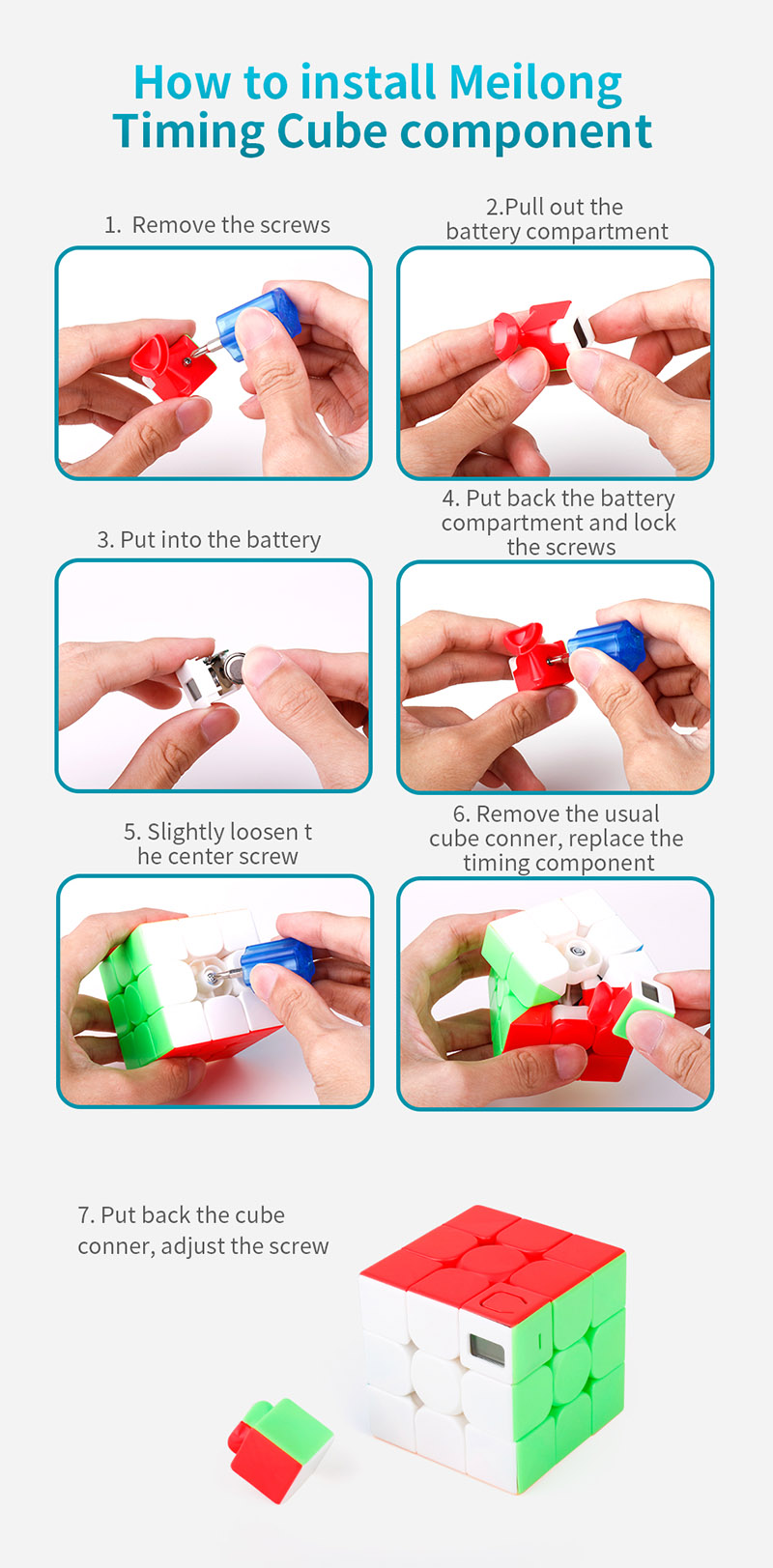 How to install Meilong Timing Cube component

1. Remove the screws

2.Pull out the battery compartment

3. Put into the battery

4. Put back the battery compartment and lock the screws

5. Slightly loosen t he center screw

6. Remove the usual cube conner, replace the timing component

7. Put back the cube conner, adjust the screw